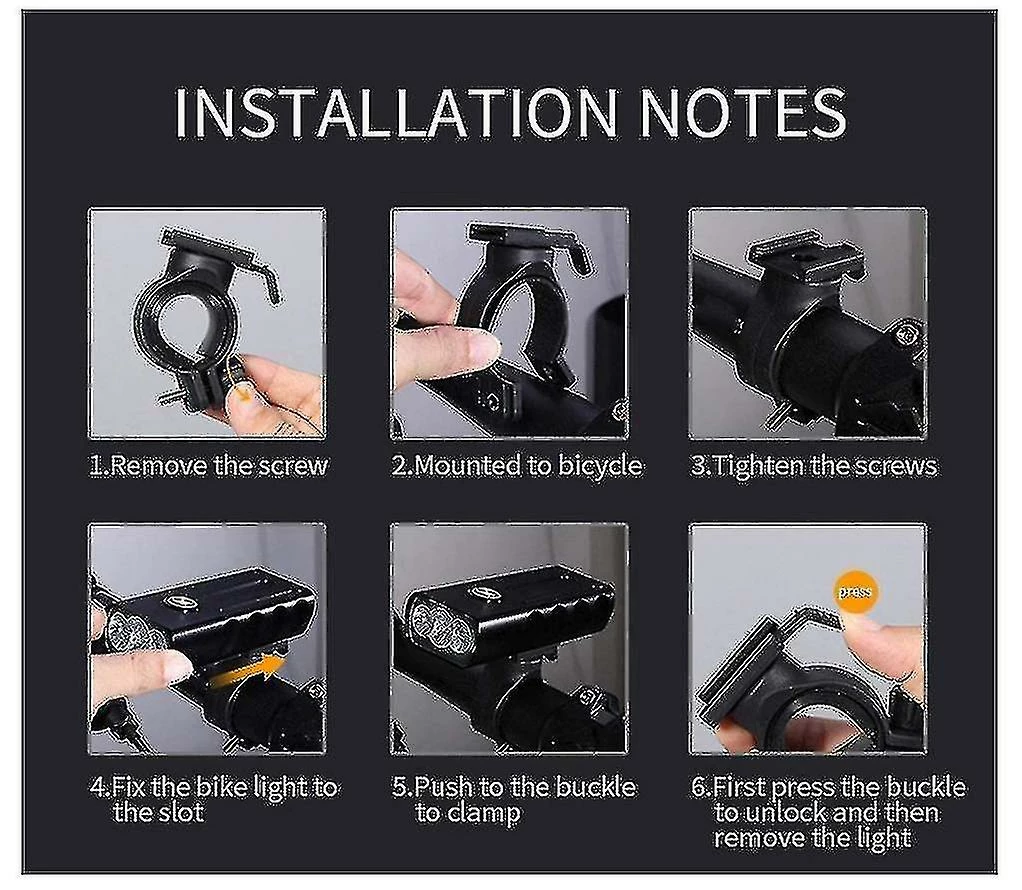 INSTALLATION NOTES

1.Remove the screw

2.Mounted to bicycle

3.Tighten the screws

4.Fix the bike light to the slot

5.Push to the buckle to clamp

press

6.First press the buckle to unlock and then remove the light