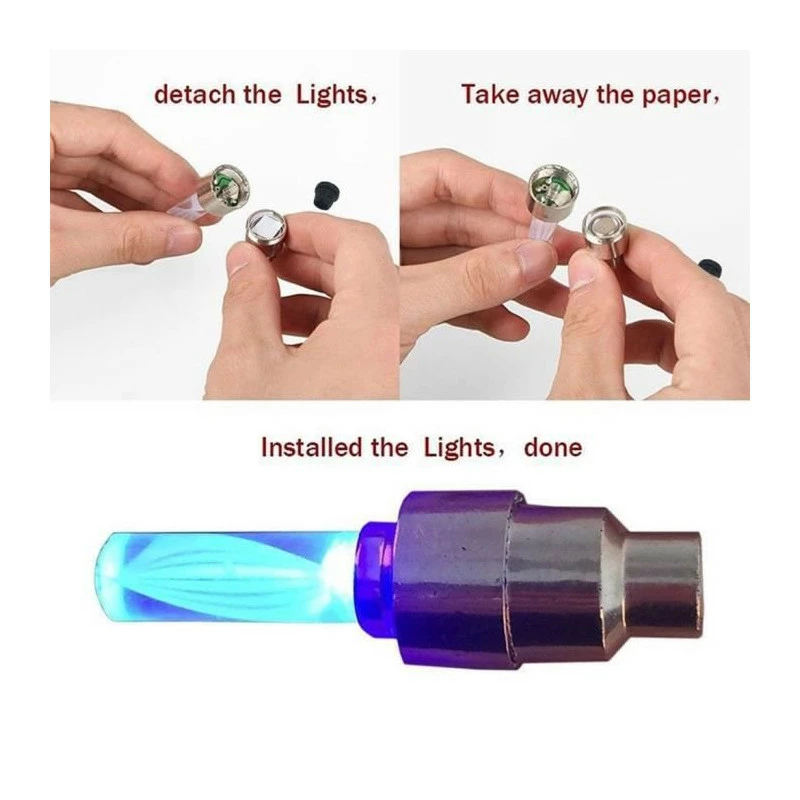 detach the Lights,

Take away the paper,

Installed the Lights, done